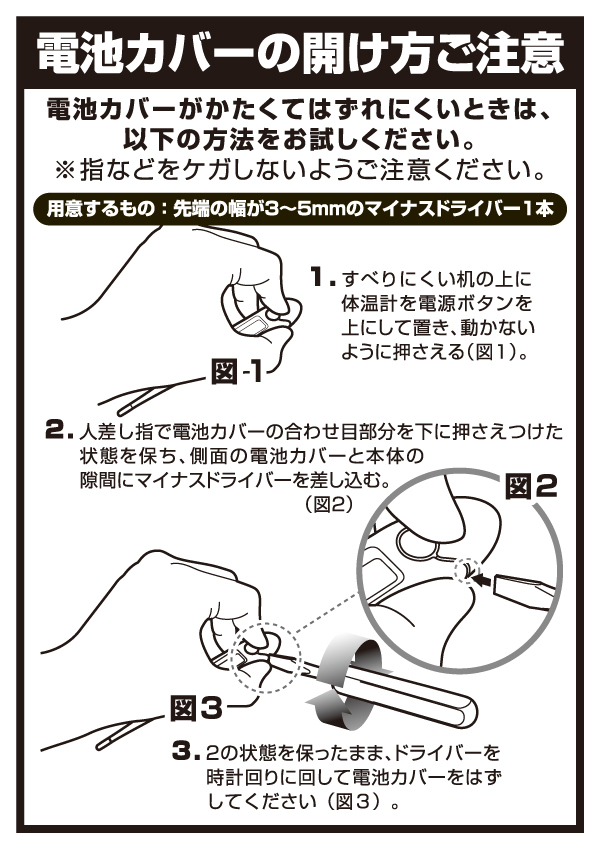 電池カバーの開け方ご注意

電池カバーがかたくてはずれにくいときは、以下の方法をお試しください。
※指などをケガしないようご注意ください。

用意するもの：先端の幅が3〜5mmのマイナスドライバー1本

1. すべりにくい机の上に体温計を電源ボタンを上にして置き、動かないように押さえる（図1）。

図-1

2. 人差し指で電池カバーの合わせ目部分を下に押さえつけた状態を保ち、側面の電池カバーと本体の隙間にマイナスドライバーを差し込む。（図2）

図2

図3

3. 2の状態を保ったまま、ドライバーを時計回りに回して電池カバーをはずしてください（図3）。